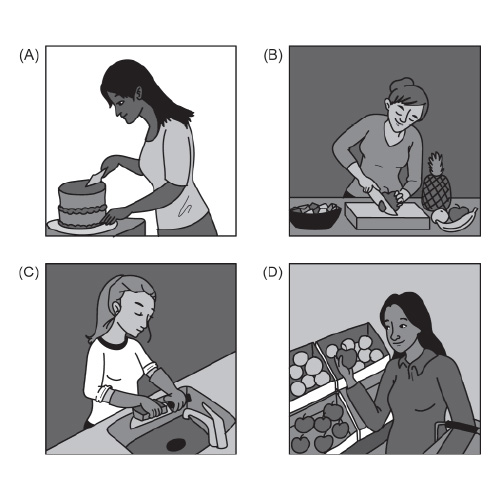 (A)

(B)

(C)

(D)