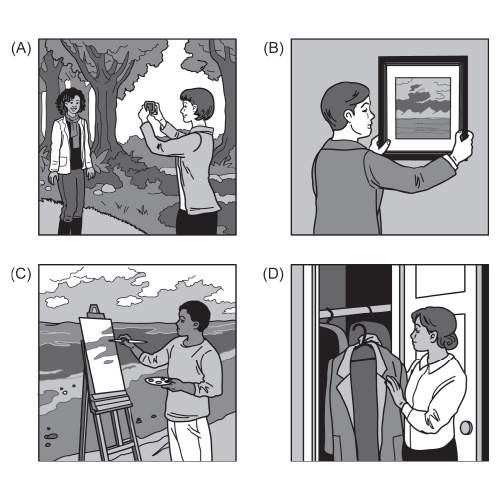 (A)

(B)

(C)

(D)